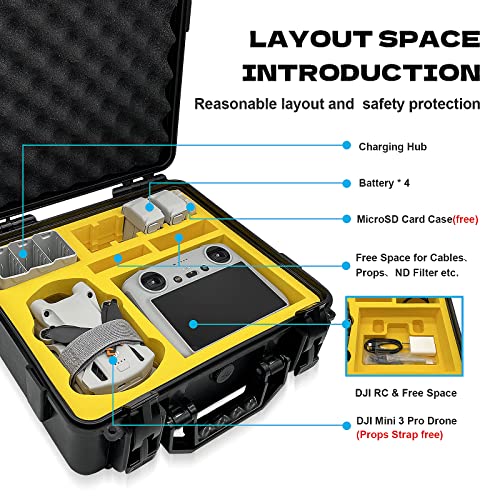 LAYOUT SPACE INTRODUCTION

Reasonable layout and safety protection

Charging Hub

Battery * 4

MicroSD Card Case(free)

Free Space for Cables、Props、ND Filter etc.

DJI RC & Free Space

DJI Mini 3 Pro Drone
(Props Strap free)